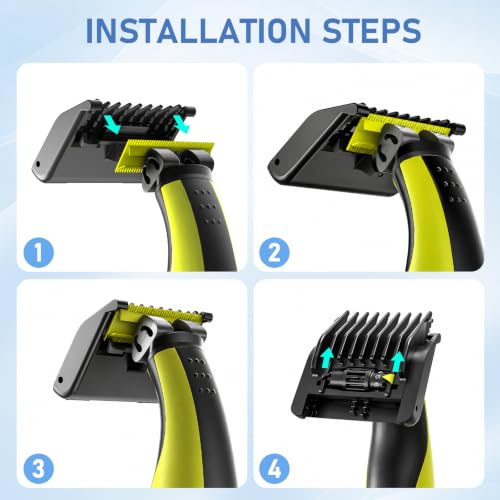 INSTALLATION STEPS

1

2

3

4