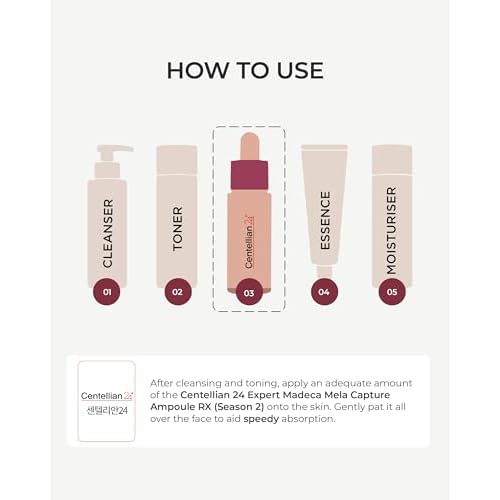 HOW TO USE

CLEANSER
01

TONER
02

Centellian 24
03

ESSENCE
04

MOISTURISER
05

Centellian 24
센텔리안24

After cleansing and toning, apply an adequate amount of the Centellian 24 Expert Madeca Mela Capture Ampoule RX (Season 2) onto the skin. Gently pat it all over the face to aid speedy absorption.