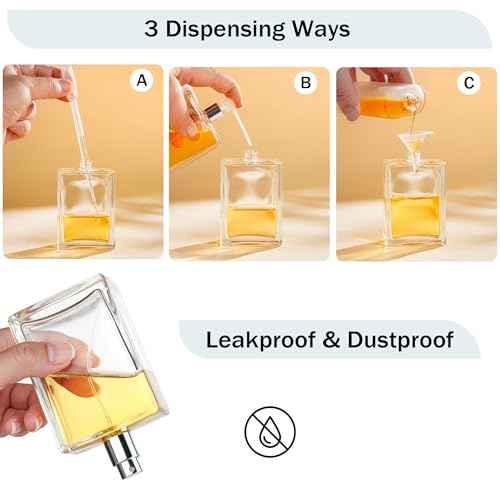 3 Dispensing Ways

A

B

C

Leakproof & Dustproof