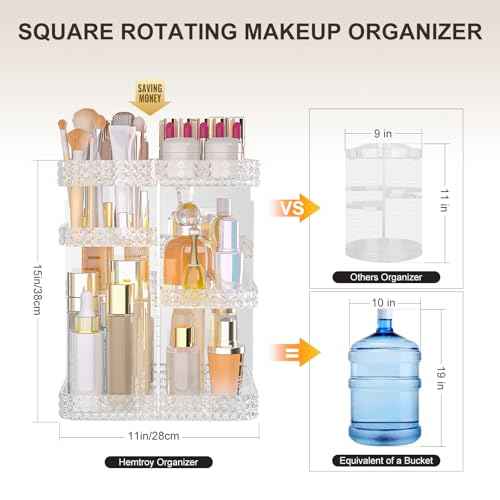 SQUARE ROTATING MAKEUP ORGANIZER

SAVING MONEY

15in/38cm

11in/28cm

Hemtroy Organizer

VS

9 in

11 in

Others Organizer

=

10 in

19 in

Equivalent of a Bucket