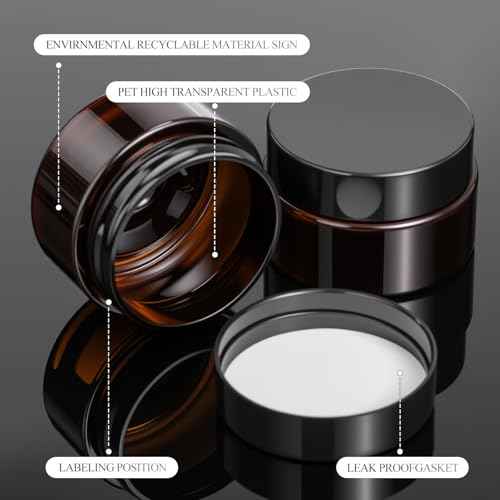 ENVIRNMENTAL RECYCLABLE MATERIAL SIGN

PET HIGH TRANSPARENT PLASTIC

LABELING POSITION

LEAK PROOFGASKET