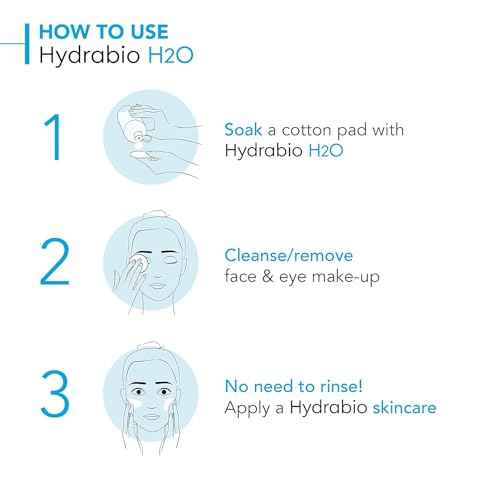 HOW TO USE
Hydrabio H2O

1

Soak a cotton pad with Hydrabio H2O

2

Cleanse/remove face & eye make-up

3

No need to rinse! Apply a Hydrabio skincare