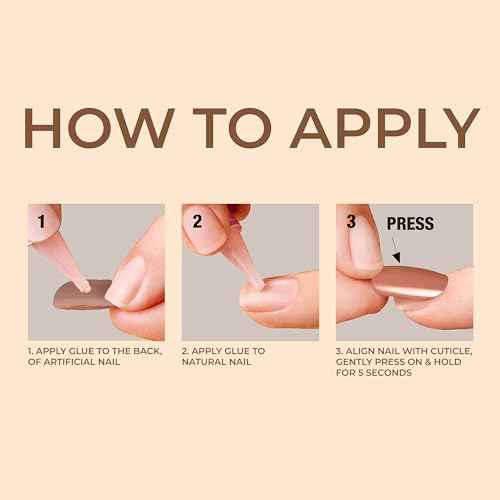 HOW TO APPLY

1

2

3

PRESS

1. APPLY GLUE TO THE BACK, OF ARTIFICIAL NAIL

2. APPLY GLUE TO NATURAL NAIL

3. ALIGN NAIL WITH CUTICLE, GENTLY PRESS ON & HOLD FOR 5 SECONDS