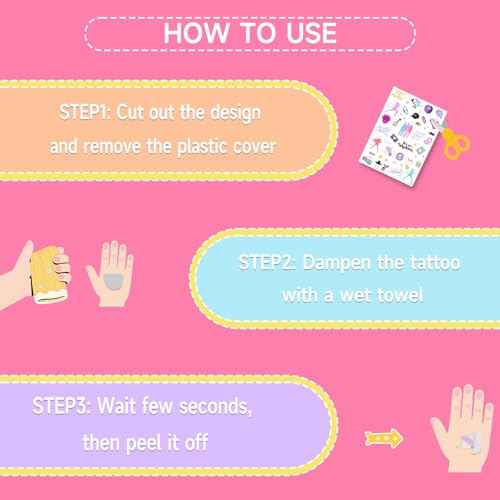 HOW TO USE

STEP1: Cut out the design and remove the plastic cover

STEP2: Dampen the tattoo with a wet towel

STEP3: Wait few seconds, then peel it off