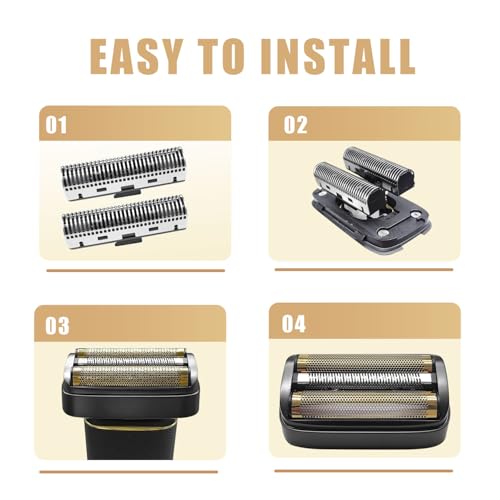 EASY TO INSTALL

01

02

03

04