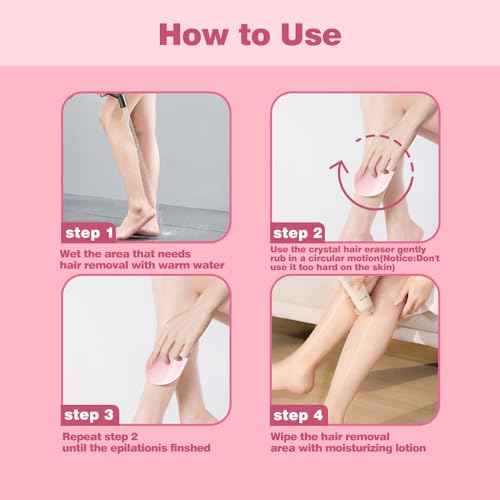 How to Use

step 1

Wet the area that needs hair removal with warm water

step 2

Use the crystal hair eraser gently rub in a circular motion(Notice:Don't use it too hard on the skin)

step 3

Repeat step 2 until the epilationis finshed

step 4

Wipe the hair removal area with moisturizing lotion