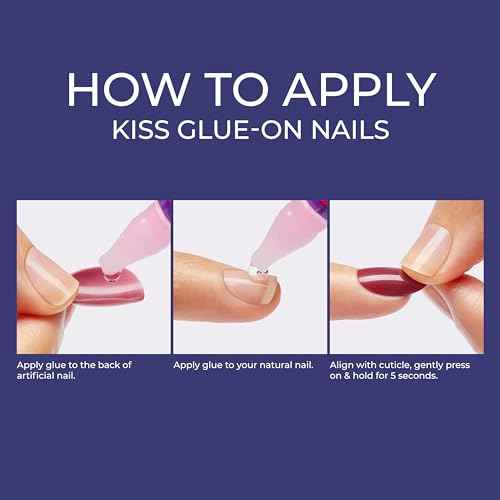 HOW TO APPLY
KISS GLUE-ON NAILS

Apply glue to the back of artificial nail.

Apply glue to your natural nail.

Align with cuticle, gently press on & hold for 5 seconds.