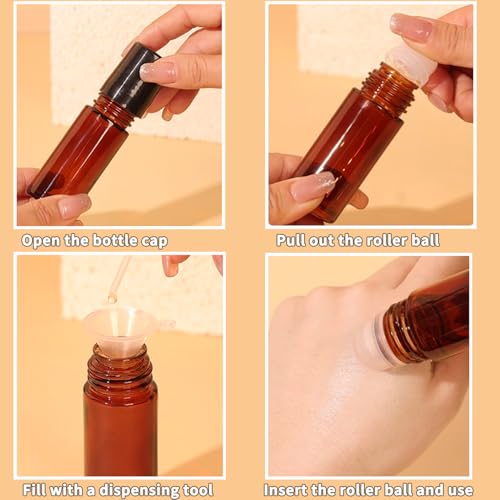 Open the bottle cap

Pull out the roller ball

Fill with a dispensing tool

Insert the roller ball and use