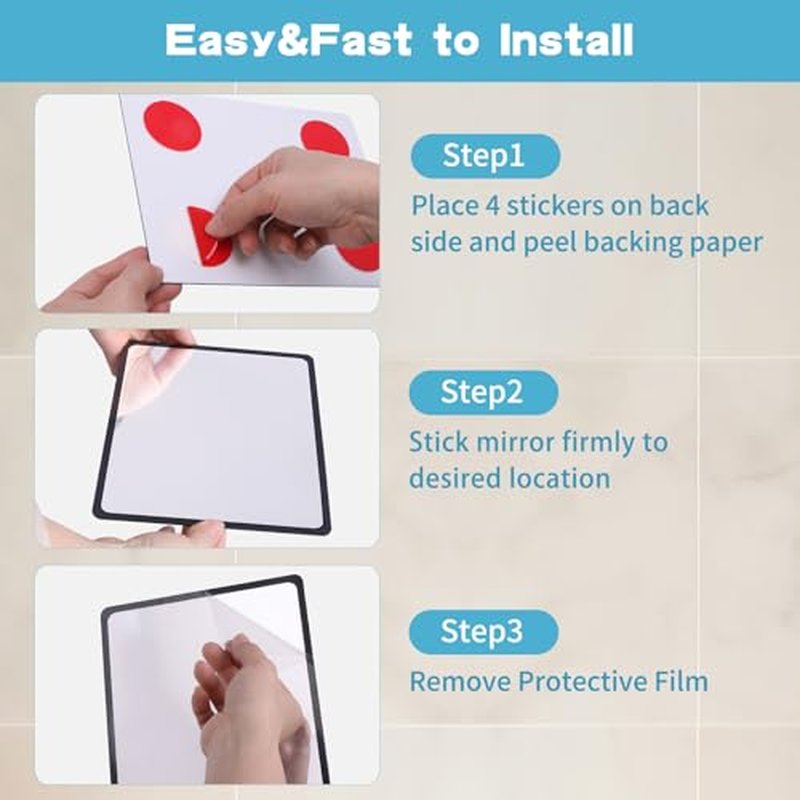 Easy&Fast to Install

Step1

Place 4 stickers on back side and peel backing paper

Step2

Stick mirror firmly to desired location

Step3

Remove Protective Film