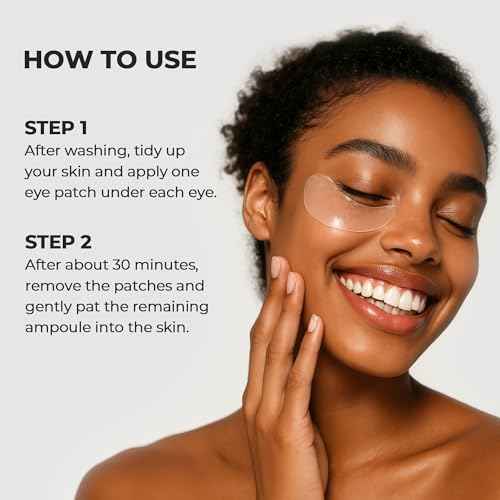 HOW TO USE

STEP 1
After washing, tidy up your skin and apply one eye patch under each eye.

STEP 2
After about 30 minutes, remove the patches and gently pat the remaining ampoule into the skin.