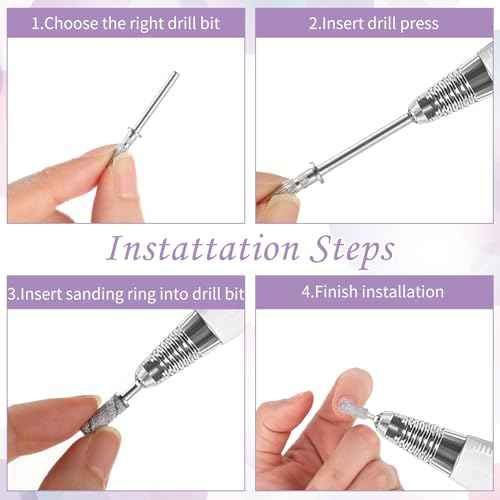 1.Choose the right drill bit

2.Insert drill press

Instattation Steps

3.Insert sanding ring into drill bit

4.Finish installation