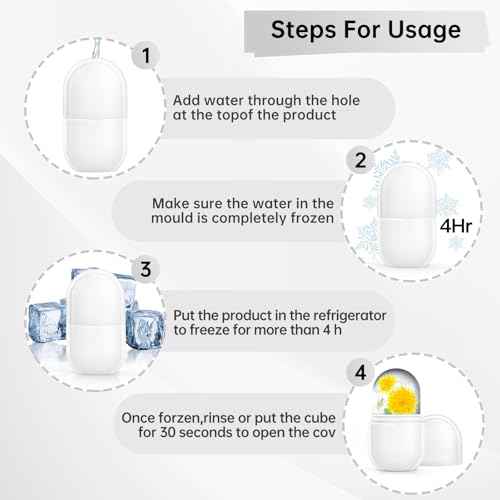 Steps For Usage

1

Add water through the hole at the topof the product

2

Make sure the water in the mould is completely frozen

4Hr

3

Put the product in the refrigerator to freeze for more than 4 h

4

Once forzen,rinse or put the cube for 30 seconds to open the cov