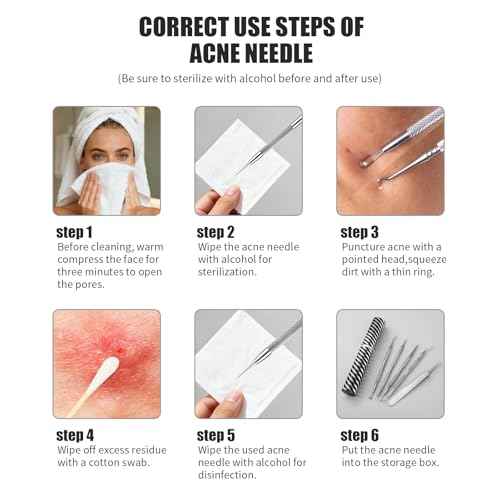 CORRECT USE STEPS OF ACNE NEEDLE

(Be sure to sterilize with alcohol before and after use)

step 1
Before cleaning, warm compress the face for three minutes to open the pores.

step 2
Wipe the acne needle with alcohol for sterilization.

step 3
Puncture acne with a pointed head,squeeze dirt with a thin ring.

step 4
Wipe off excess residue with a cotton swab.

step 5
Wipe the used acne needle with alcohol for disinfection.

step 6
Put the acne needle into the storage box.