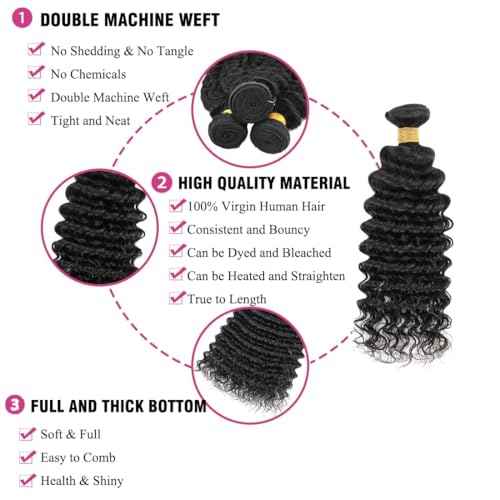 1 DOUBLE MACHINE WEFT

No Shedding & No Tangle
No Chemicals
Double Machine Weft
Tight and Neat

2 HIGH QUALITY MATERIAL

100% Virgin Human Hair
Consistent and Bouncy
Can be Dyed and Bleached
Can be Heated and Straighten
True to Length

3 FULL AND THICK BOTTOM

Soft & Full
Easy to Comb
Health & Shiny