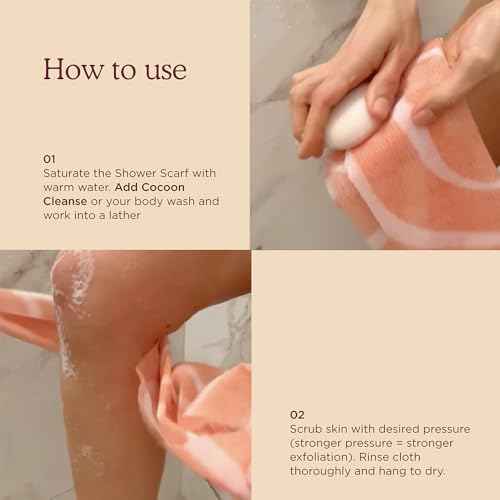 How to use

01
Saturate the Shower Scarf with warm water. Add Cocoon Cleanse or your body wash and work into a lather

02
Scrub skin with desired pressure (stronger pressure = stronger exfoliation). Rinse cloth thoroughly and hang to dry.