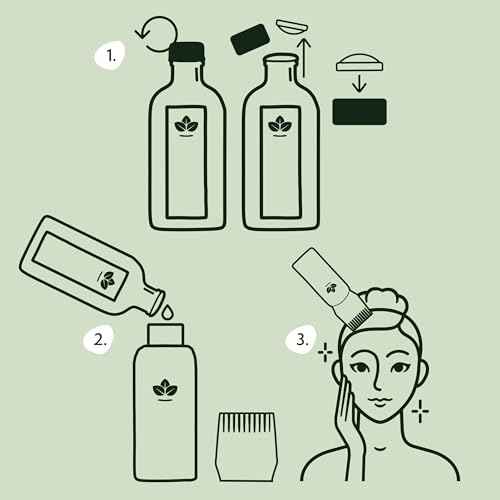 1.

2.

3.