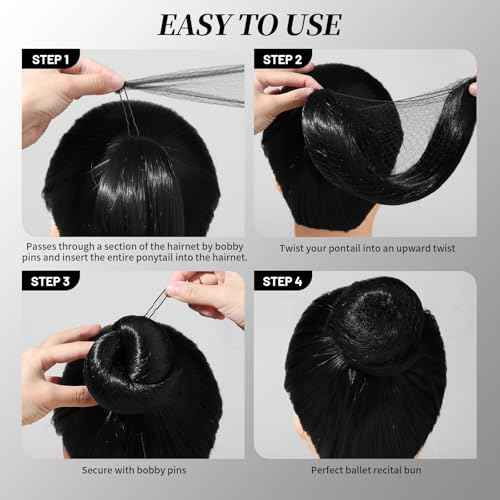 EASY TO USE

STEP 1

Passes through a section of the hairnet by bobby pins and insert the entire ponytail into the hairnet.

STEP 2

Twist your pontail into an upward twist

STEP 3

Secure with bobby pins

STEP 4

Perfect ballet recital bun