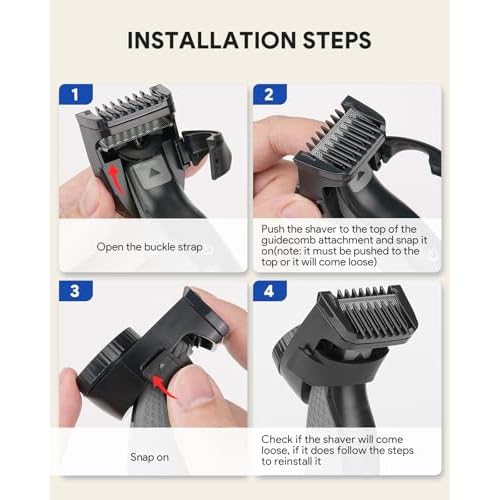 INSTALLATION STEPS

1

Open the buckle strap

2

Push the shaver to the top of the guidecomb attachment and snap it on(note: it must be pushed to the top or it will come loose)

3

Snap on

4

Check if the shaver will come loose, if it does follow the steps to reinstall it