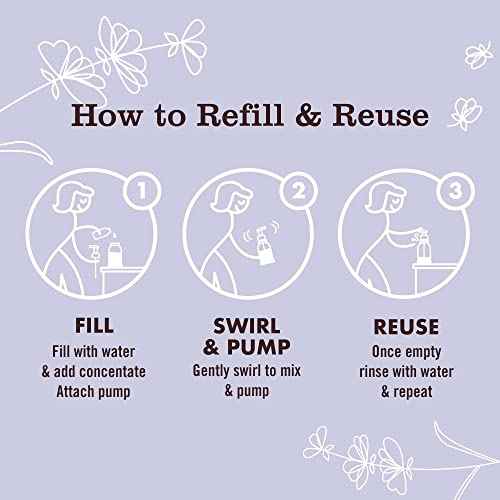 How to Refill & Reuse

1

FILL
Fill with water
& add concentate
Attach pump

2

SWIRL & PUMP
Gently swirl to mix
& pump

3

REUSE
Once empty
rinse with water
& repeat