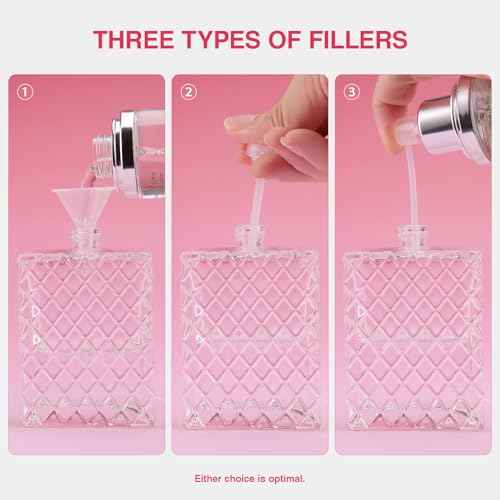 THREE TYPES OF FILLERS

①

②

③

Either choice is optimal.