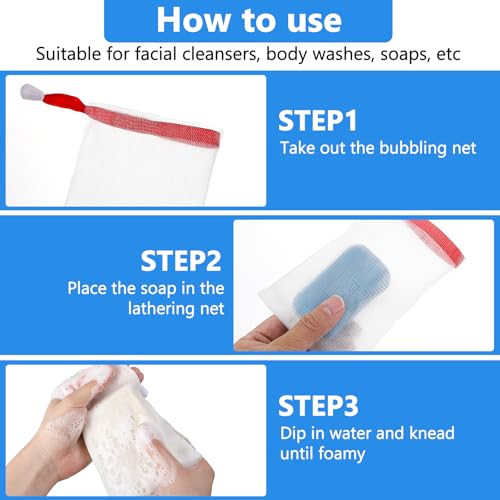 How to use

Suitable for facial cleansers, body washes, soaps, etc

STEP1

Take out the bubbling net

STEP2

Place the soap in the lathering net

STEP3

Dip in water and knead until foamy