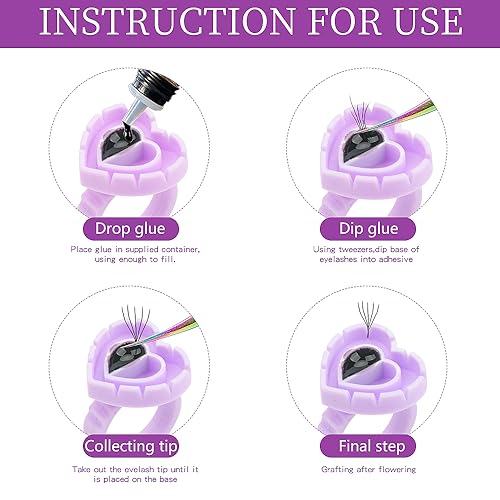 INSTRUCTION FOR USE

Drop glue

Place glue in supplied container, using enough to fill.

Dip glue

Using tweezers,dip base of eyelashes into adhesive

Collecting tip

Take out the eyelash tip until it is placed on the base

Final step

Grafting after flowering