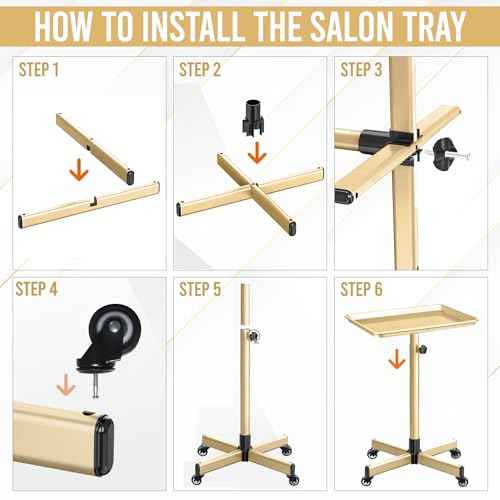 HOW TO INSTALL THE SALON TRAY

STEP 1

STEP 2

STEP 3

STEP 4

STEP 5

STEP 6