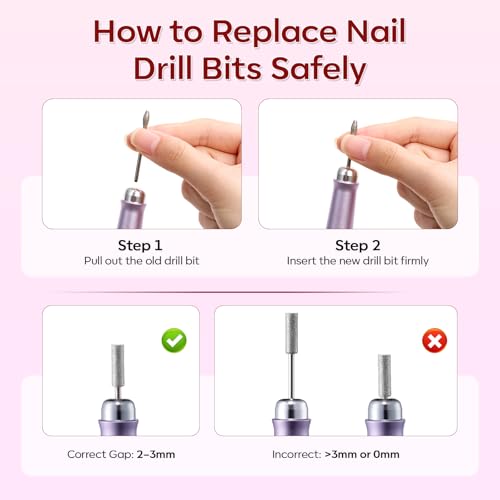 How to Replace Nail Drill Bits Safely

Step 1
Pull out the old drill bit

Step 2
Insert the new drill bit firmly

Correct Gap: 2–3mm

Incorrect: >3mm or 0mm