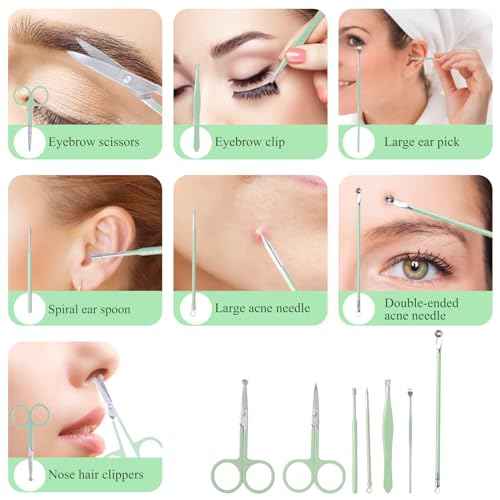 Eyebrow scissors

Eyebrow clip

Large ear pick

Spiral ear spoon

Large acne needle

Double-ended acne needle

Nose hair clippers