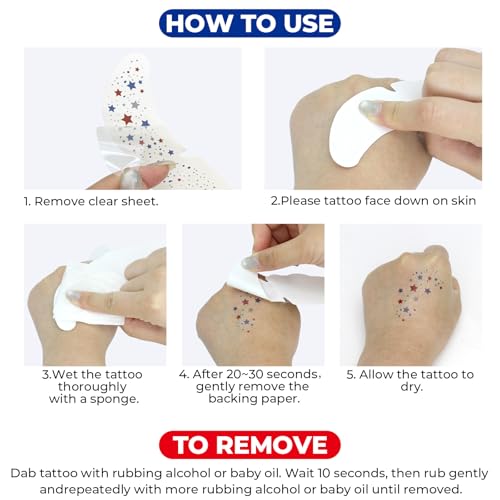 HOW TO USE

1. Remove clear sheet.

2.Please tattoo face down on skin

3.Wet the tattoo thoroughly with a sponge.

4. After 20~30 seconds, gently remove the backing paper.

5. Allow the tattoo to dry.

TO REMOVE

Dab tattoo with rubbing alcohol or baby oil. Wait 10 seconds, then rub gently andrepeatedly with more rubbing alcohol or baby oil until removed.