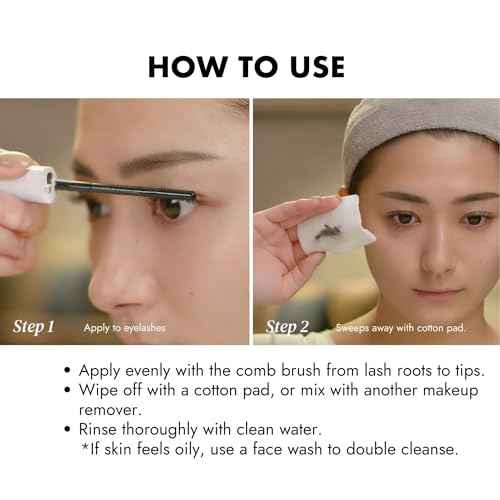 HOW TO USE

Step 1 Apply to eyelashes

Step 2 Sweeps away with cotton pad.

• Apply evenly with the comb brush from lash roots to tips.
• Wipe off with a cotton pad, or mix with another makeup remover.
• Rinse thoroughly with clean water.
*If skin feels oily, use a face wash to double cleanse.