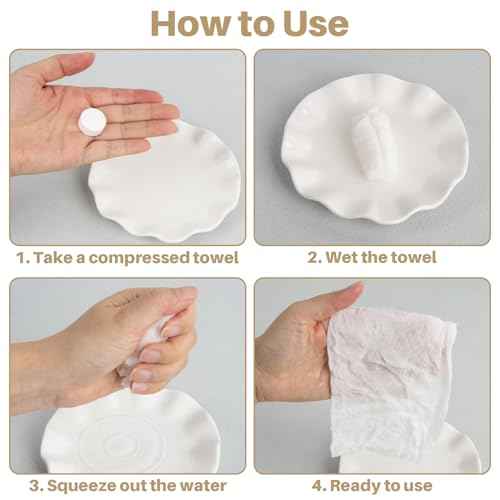 How to Use

1. Take a compressed towel

2. Wet the towel

3. Squeeze out the water

4. Ready to use