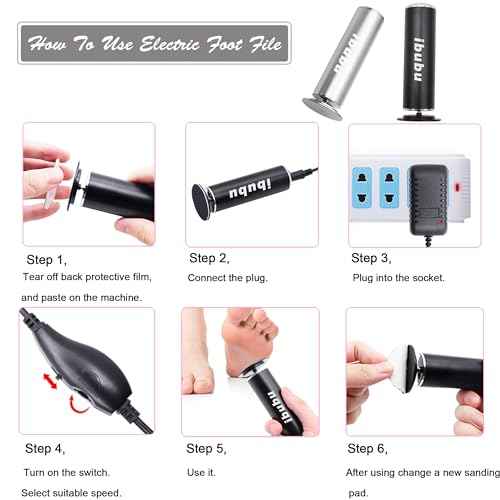 How To Use Electric Foot File

ibubu

ibubu

ibubu

Step 1,
Tear off back protective film, and paste on the machine.

Step 2,
Connect the plug.

Step 3,
Plug into the socket.

ibubu

Step 4,
Turn on the switch.
Select suitable speed.

Step 5,
Use it.

Step 6,
After using change a new sanding pad.