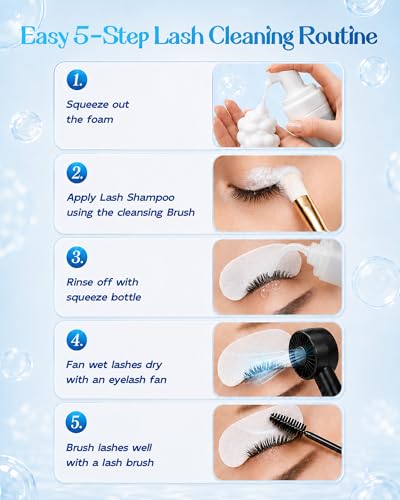 Easy 5-Step Lash Cleaning Routine

1.
Squeeze out the foam

2.
Apply Lash Shampoo using the cleansing Brush

3.
Rinse off with squeeze bottle

4.
Fan wet lashes dry with an eyelash fan

5.
Brush lashes well with a lash brush