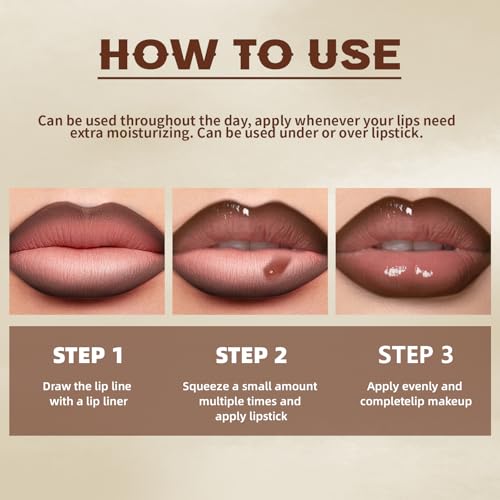 HOW TO USE

Can be used throughout the day, apply whenever your lips need extra moisturizing. Can be used under or over lipstick.

STEP 1

Draw the lip line with a lip liner

STEP 2

Squeeze a small amount multiple times and apply lipstick

STEP 3

Apply evenly and completelip makeup