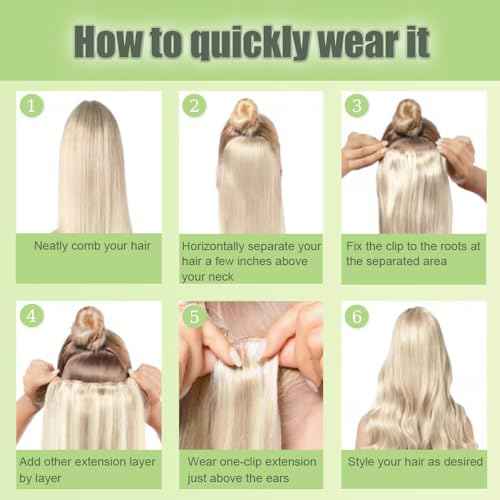 How to quickly wear it

1

Neatly comb your hair

2

Horizontally separate your hair a few inches above your neck

3

Fix the clip to the roots at the separated area

4

Add other extension layer by layer

5

Wear one-clip extension just above the ears

6

Style your hair as desired