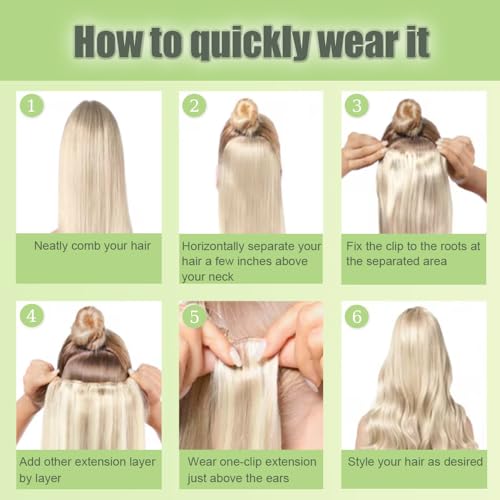 How to quickly wear it

1
Neatly comb your hair

2
Horizontally separate your hair a few inches above your neck

3
Fix the clip to the roots at the separated area

4
Add other extension layer by layer

5
Wear one-clip extension just above the ears

6
Style your hair as desired