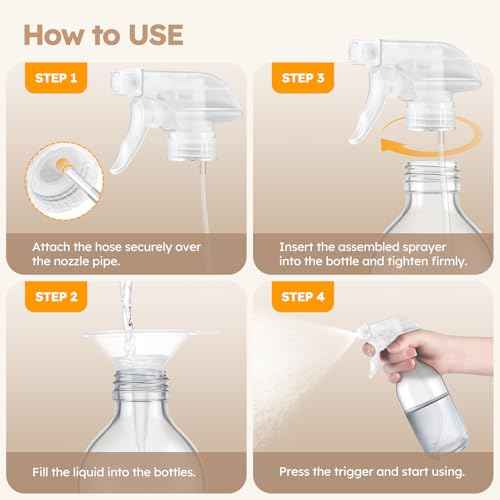 How to USE

STEP 1

Attach the hose securely over the nozzle pipe.

STEP 3

Insert the assembled sprayer into the bottle and tighten firmly.

STEP 2

Fill the liquid into the bottles.

STEP 4

Press the trigger and start using.