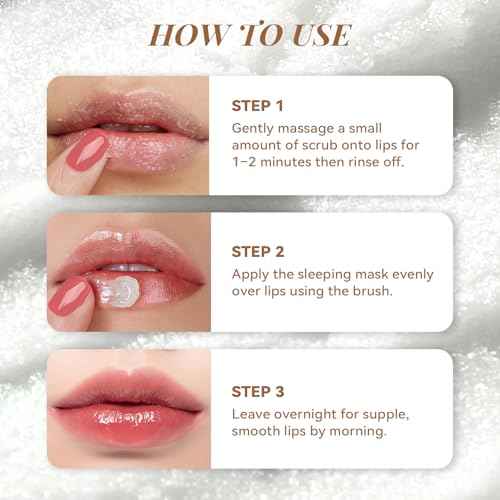 HOW TO USE

STEP 1
Gently massage a small amount of scrub onto lips for 1–2 minutes then rinse off.

STEP 2
Apply the sleeping mask evenly over lips using the brush.

STEP 3
Leave overnight for supple, smooth lips by morning.