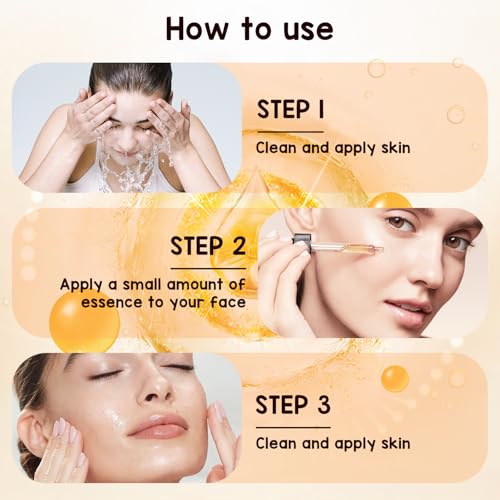 How to use

STEP 1

Clean and apply skin

STEP 2

Apply a small amount of essence to your face

STEP 3

Clean and apply skin