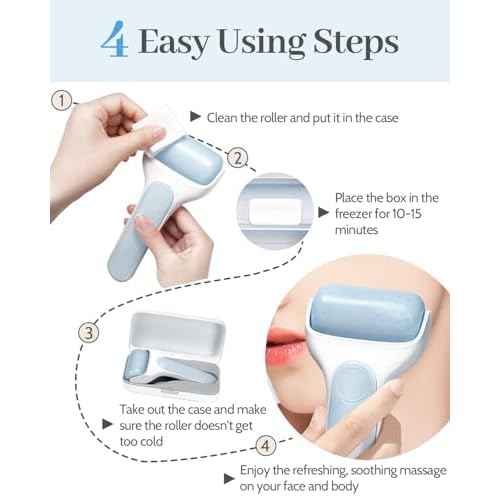 4 Easy Using Steps

①

▶ Clean the roller and put it in the case

②

▶ Place the box in the freezer for 10-15 minutes

③

▶ Take out the case and make sure the roller doesn't get too cold

④

▶ Enjoy the refreshing, soothing massage on your face and body