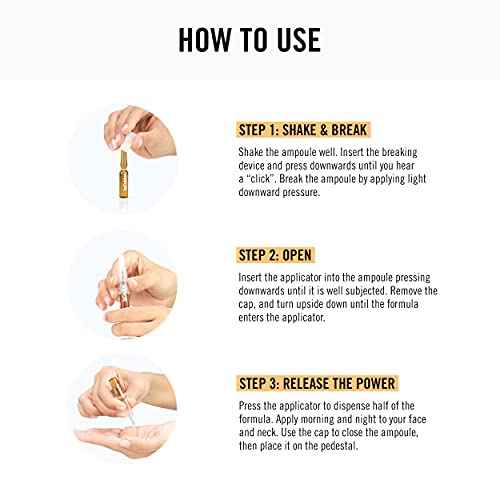 HOW TO USE

STEP 1: SHAKE & BREAK

Shake the ampoule well. Insert the breaking device and press downwards until you hear a "click". Break the ampoule by applying light downward pressure.

STEP 2: OPEN

Insert the applicator into the ampoule pressing downwards until it is well subjected. Remove the cap, and turn upside down until the formula enters the applicator.

STEP 3: RELEASE THE POWER

Press the applicator to dispense half of the formula. Apply morning and night to your face and neck. Use the cap to close the ampoule, then place it on the pedestal.