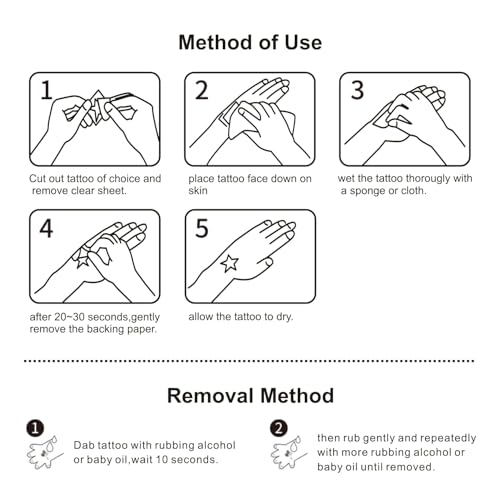 Method of Use

1

Cut out tattoo of choice and remove clear sheet.

2

place tattoo face down on skin

3

wet the tattoo thorougly with a sponge or cloth.

4

after 20~30 seconds,gently remove the backing paper.

5

allow the tattoo to dry.

Removal Method

1

Dab tattoo with rubbing alcohol or baby oil,wait 10 seconds.

2

then rub gently and repeatedly with more rubbing alcohol or baby oil until removed.