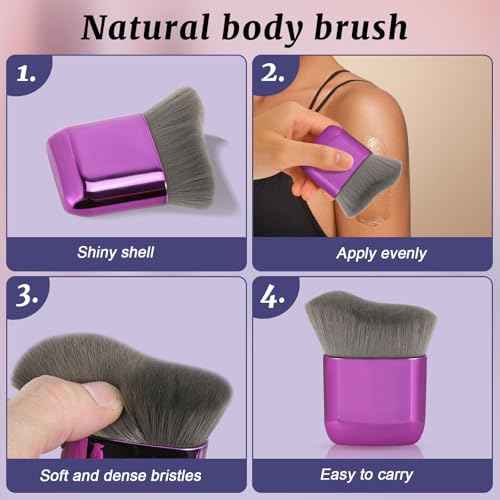 Natural body brush

1.

Shiny shell

2.

Apply evenly

3.

Soft and dense bristles

4.

Easy to carry