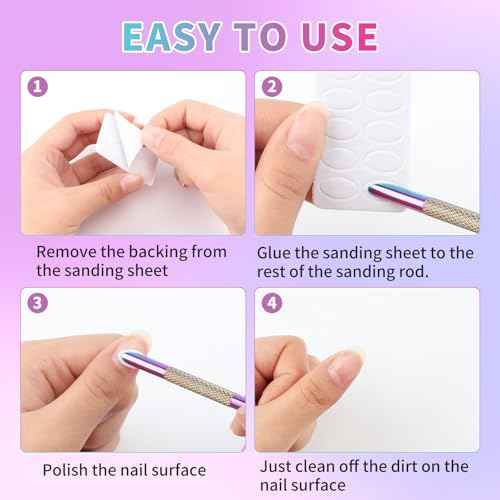 EASY TO USE

1

Remove the backing from the sanding sheet

2

Glue the sanding sheet to the rest of the sanding rod.

3

Polish the nail surface

4

Just clean off the dirt on the nail surface