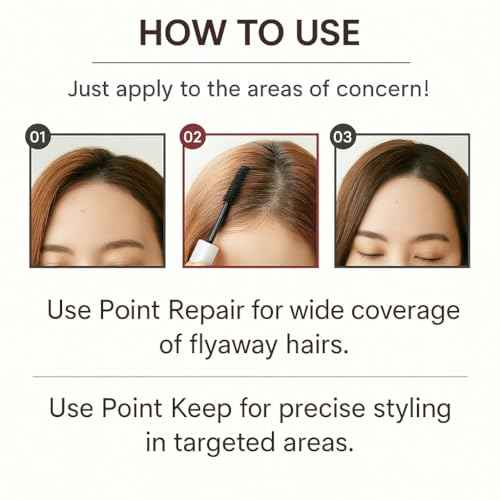 HOW TO USE

Just apply to the areas of concern!

01

02

03

Use Point Repair for wide coverage of flyaway hairs.

Use Point Keep for precise styling in targeted areas.