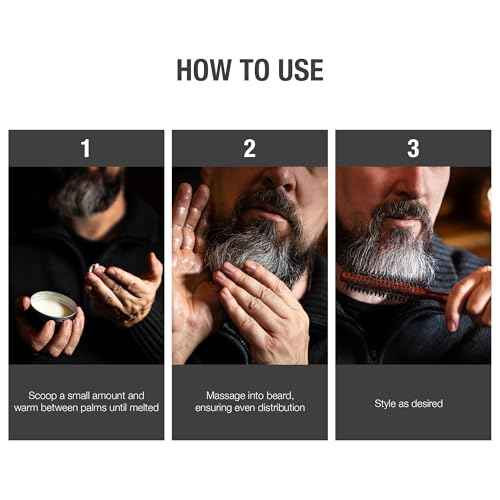 HOW TO USE

1

Scoop a small amount and warm between palms until melted

2

Massage into beard, ensuring even distribution

3

Style as desired