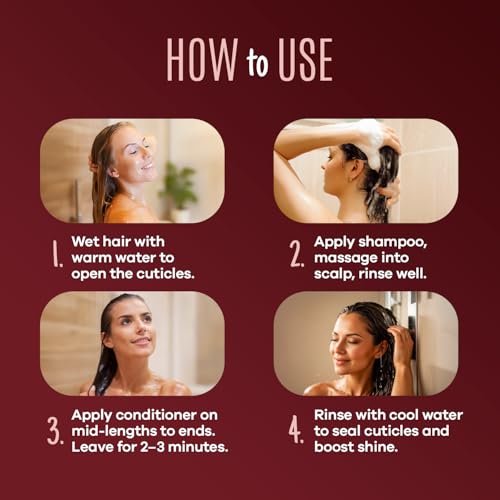 HOW to USE

1. Wet hair with warm water to open the cuticles.

2. Apply shampoo, massage into scalp, rinse well.

3. Apply conditioner on mid-lengths to ends. Leave for 2–3 minutes.

4. Rinse with cool water to seal cuticles and boost shine.