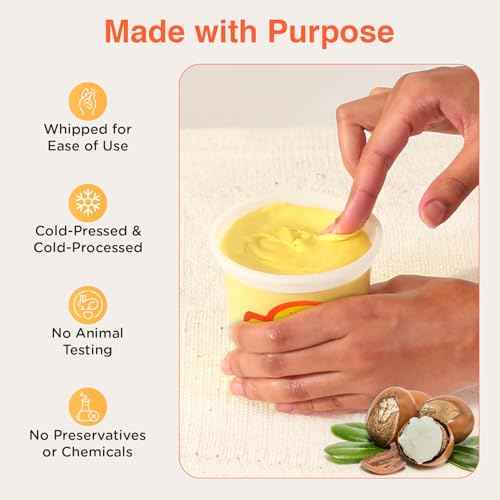 Made with Purpose

Whipped for Ease of Use

Cold-Pressed & Cold-Processed

No Animal Testing

No Preservatives or Chemicals