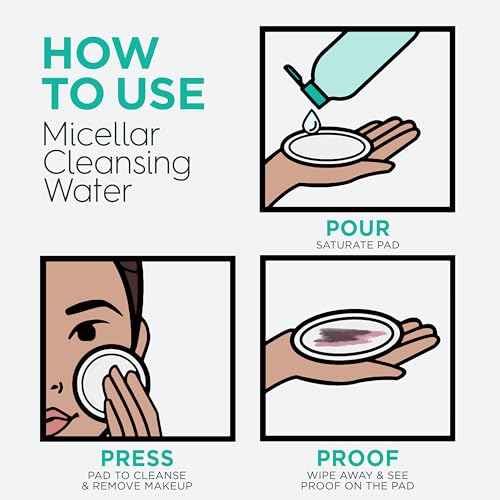 HOW TO USE
Micellar Cleansing Water

POUR
SATURATE PAD

PRESS
PAD TO CLEANSE & REMOVE MAKEUP

PROOF
WIPE AWAY & SEE PROOF ON THE PAD